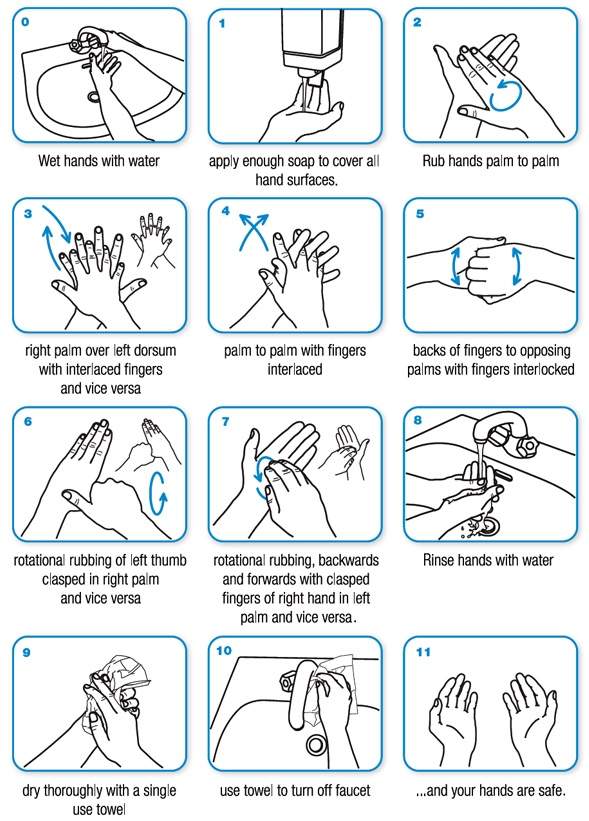 0

Wet hands with water

1

apply enough soap to cover all hand surfaces.

2

Rub hands palm to palm

3

right palm over left dorsum with interlaced fingers and vice versa

4

palm to palm with fingers interlaced

5

backs of fingers to opposing palms with fingers interlocked

6

rotational rubbing of left thumb clasped in right palm and vice versa

7

rotational rubbing, backwards and forwards with clasped fingers of right hand in left palm and vice versa.

8

Rinse hands with water

9

dry thoroughly with a single use towel

10

use towel to turn off faucet

11

...and your hands are safe.